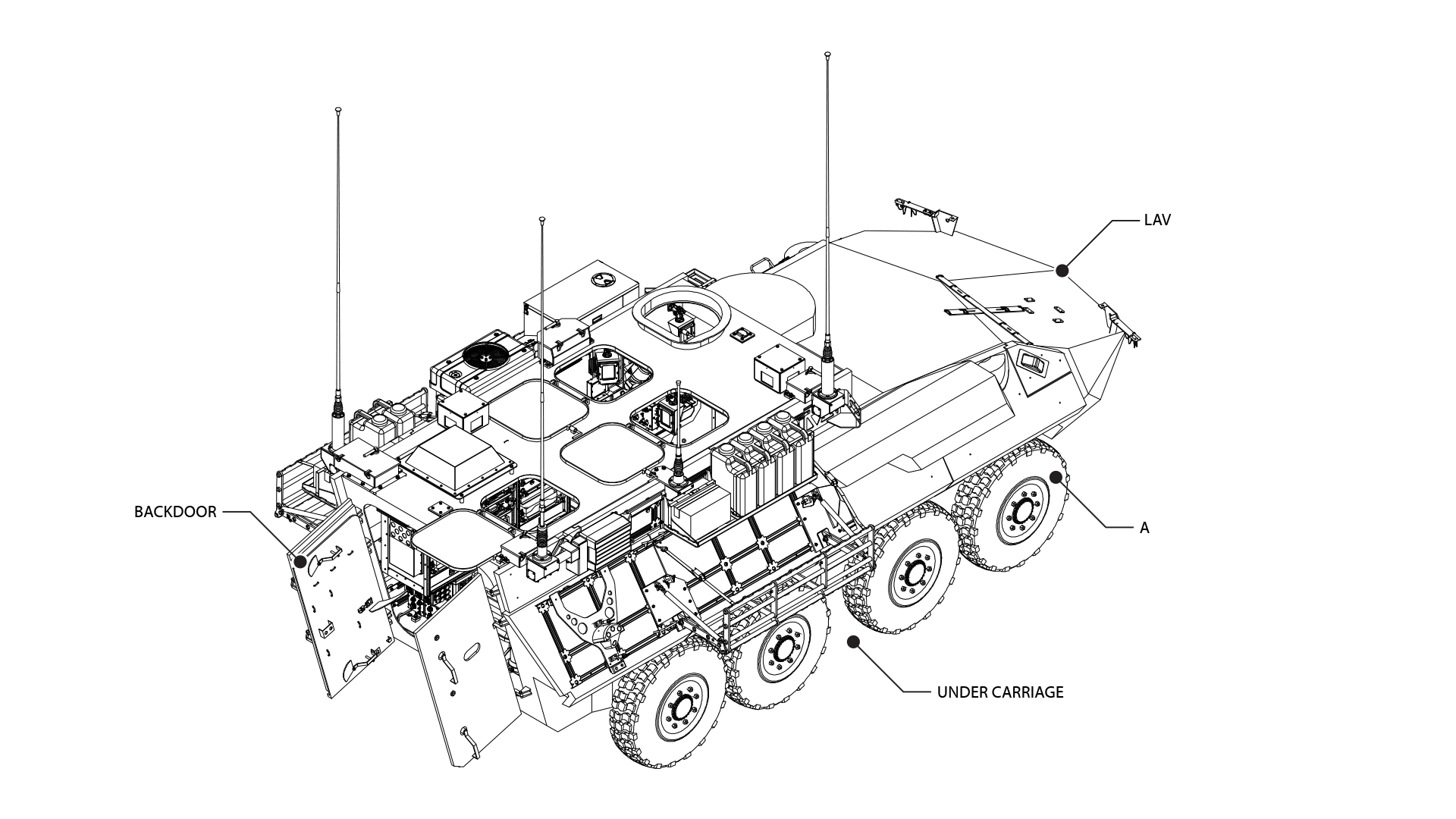 LAV

BACKDOOR

A

UNDER CARRIAGE